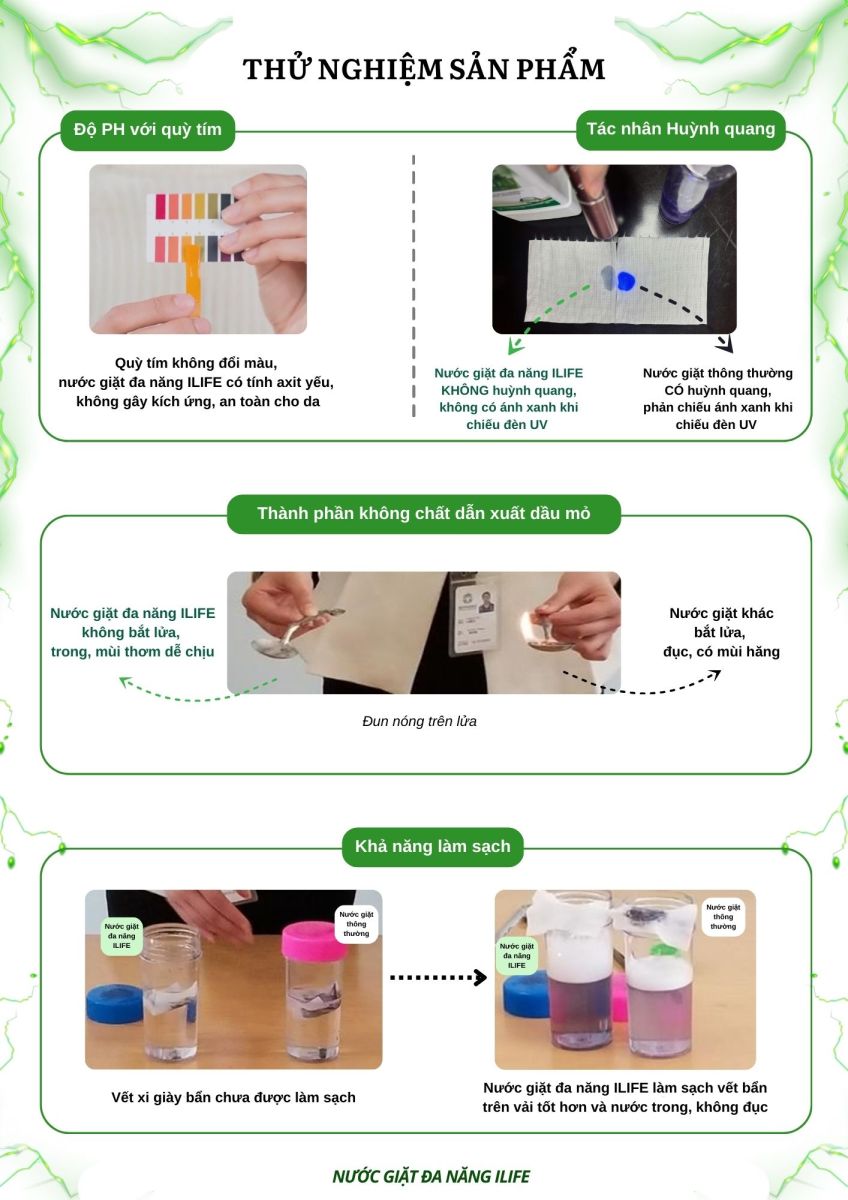 THỬ NGHIỆM SẢN PHẨM

Độ PH với quỳ tím

Quỳ tím không đổi màu, nước giặt đa năng ILIFE có tính axit yếu, không gây kích ứng, an toàn cho da

Tác nhân Huỳnh quang

Nước giặt đa năng ILIFE KHÔNG huỳnh quang, không có ánh xanh khi chiếu đèn UV

Nước giặt thông thường CÓ huỳnh quang, phản chiếu ánh xanh khi chiếu đèn UV

Thành phần không chất dẫn xuất dầu mỏ

Nước giặt đa năng ILIFE không bắt lửa, trong, mùi thơm dễ chịu

Nước giặt khác bắt lửa, đục, có mùi hăng

Đun nóng trên lửa

Khả năng làm sạch

Nước giặt đa năng ILIFE

Nước giặt thông thường

Vết xi giày bẩn chưa được làm sạch

Nước giặt đa năng ILIFE

Nước giặt thông thường

Nước giặt đa năng ILIFE làm sạch vết bẩn trên vải tốt hơn và nước trong, không đục

NƯỚC GIẶT ĐA NĂNG ILIFE